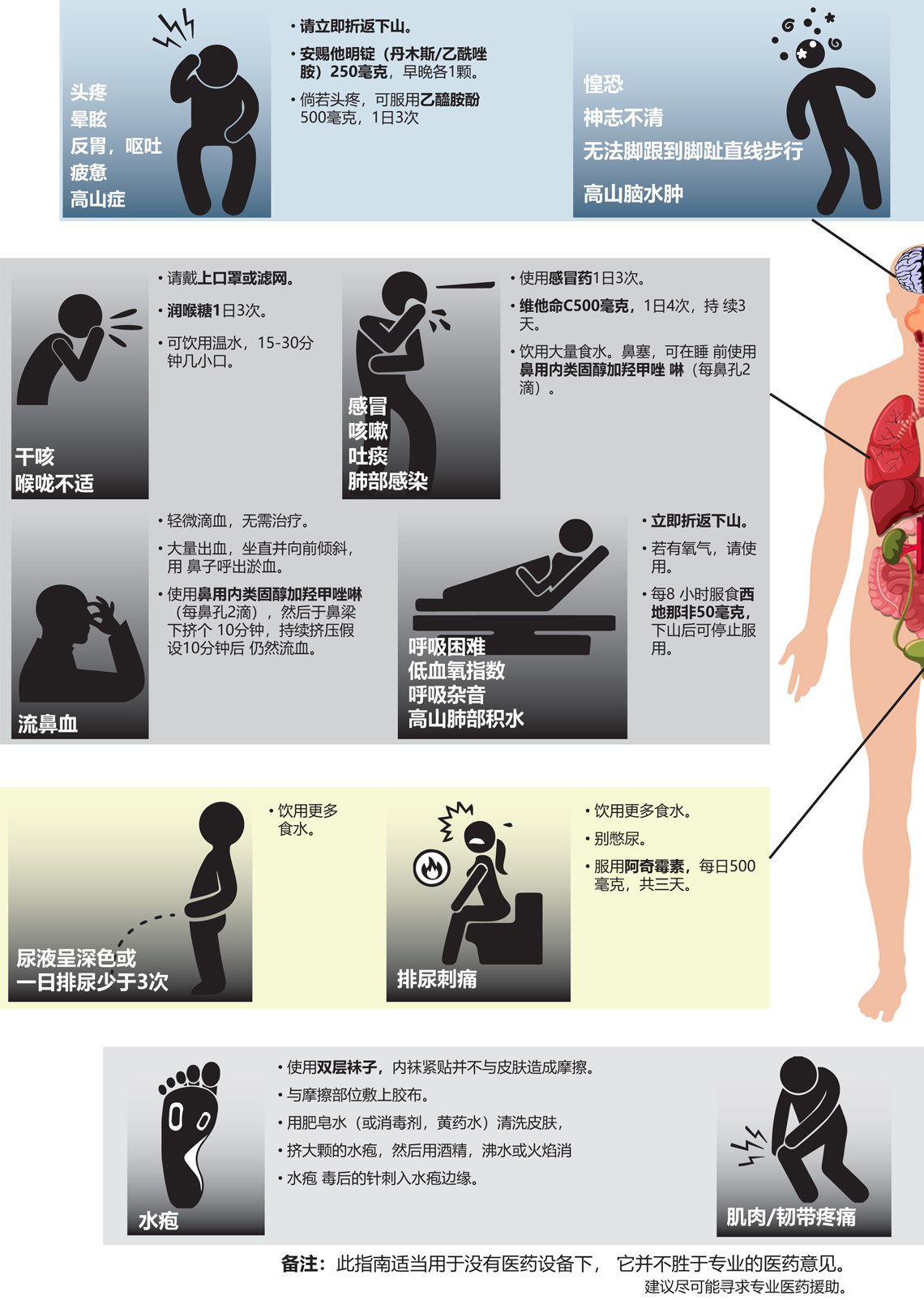 头疼
晕眩
反胃，呕吐
疲惫
高山症

• 请立即折返下山。
• 安赐他明锭（丹木斯/乙酰唑胺）250毫克，早晚各1颗。
• 倘若头疼，可服用乙醯胺酚500毫克，1日3次

惶恐
神志不清
无法脚跟到脚趾直线步行
高山脑水肿

干咳
喉咙不适

• 请戴上口罩或滤网。
• 润喉糖1日3次。
• 可饮用温水，15-30分钟几小口。

感冒
咳嗽
吐痰
肺部感染

• 使用感冒药1日3次。
• 维他命C500毫克，1日4次，持 续3天。
• 饮用大量食水。鼻塞，可在睡 前使用鼻用内类固醇加羟甲唑 啉（每鼻孔2滴）。

流鼻血

• 轻微滴血，无需治疗。
• 大量出血，坐直并向前倾斜，用 鼻子呼出淤血。
• 使用鼻用内类固醇加羟甲唑啉（每鼻孔2滴），然后于鼻梁下挤个 10分钟，持续挤压假设10分钟后 仍然流血。

呼吸困难
低血氧指数
呼吸杂音
高山肺部积水

• 立即折返下山。
• 若有氧气，请使用。
• 每8 小时服食西地那非50毫克，下山后可停止服用。

尿液呈深色或
一日排尿少于3次

• 饮用更多食水。

排尿刺痛

• 饮用更多食水。
• 别憋尿。
• 服用阿奇霉素，每日500毫克，共三天。

水疱

• 使用双层袜子，内袜紧贴并不与皮肤造成摩擦。
• 与摩擦部位敷上胶布。
• 用肥皂水（或消毒剂，黄药水）清洗皮肤，
• 挤大颗的水疱，然后用酒精，沸水或火焰消
• 水疱 毒后的针刺入水疱边缘。

肌肉/韧带疼痛

备注：此指南适当用于没有医药设备下， 它并不胜于专业的医药意见。
建议尽可能寻求专业医药援助。